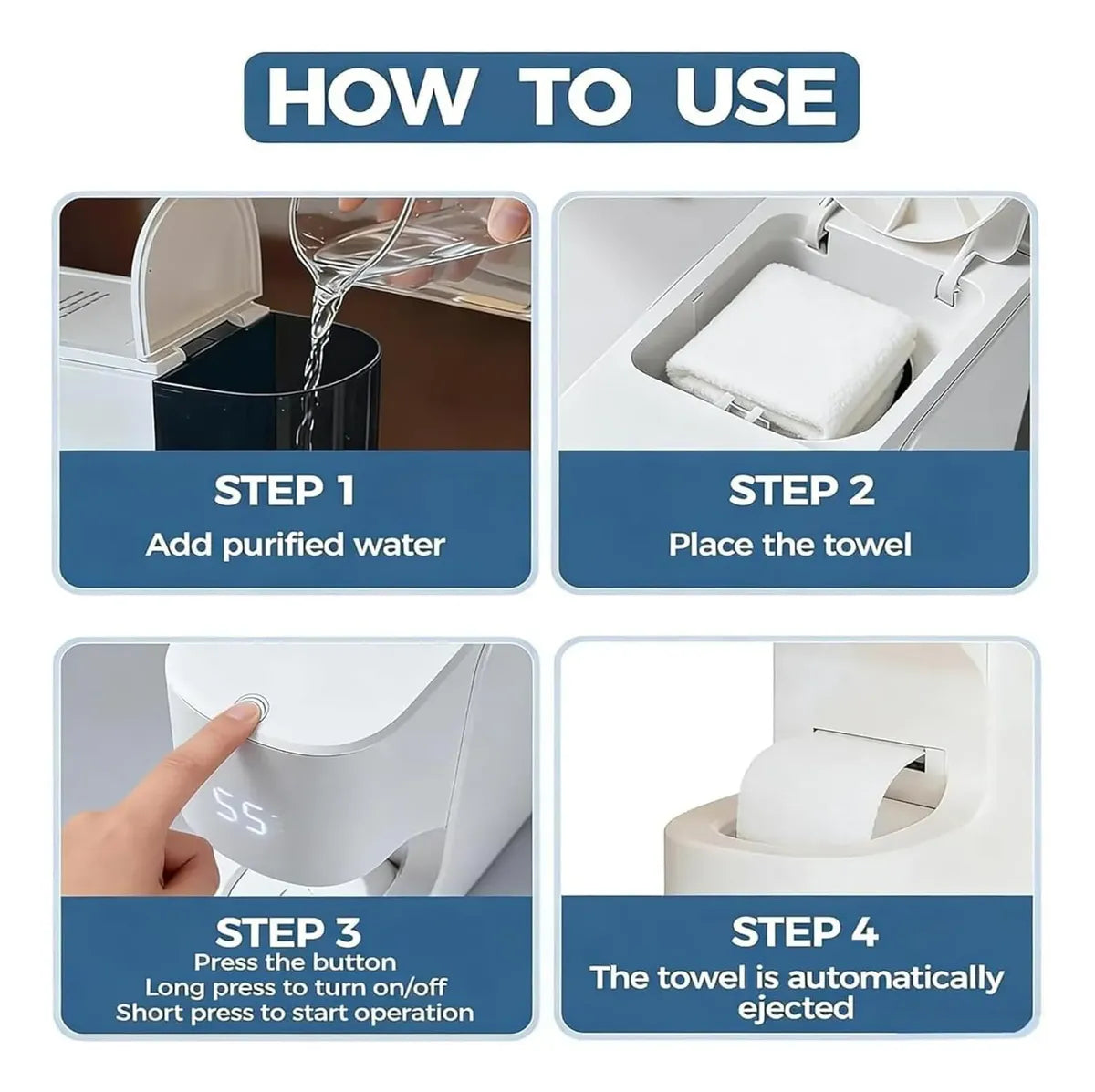 HOW TO USE

STEP 1
Add purified water

STEP 2
Place the towel

55

STEP 3
Press the button
Long press to turn on/off
Short press to start operation

STEP 4
The towel is automatically ejected